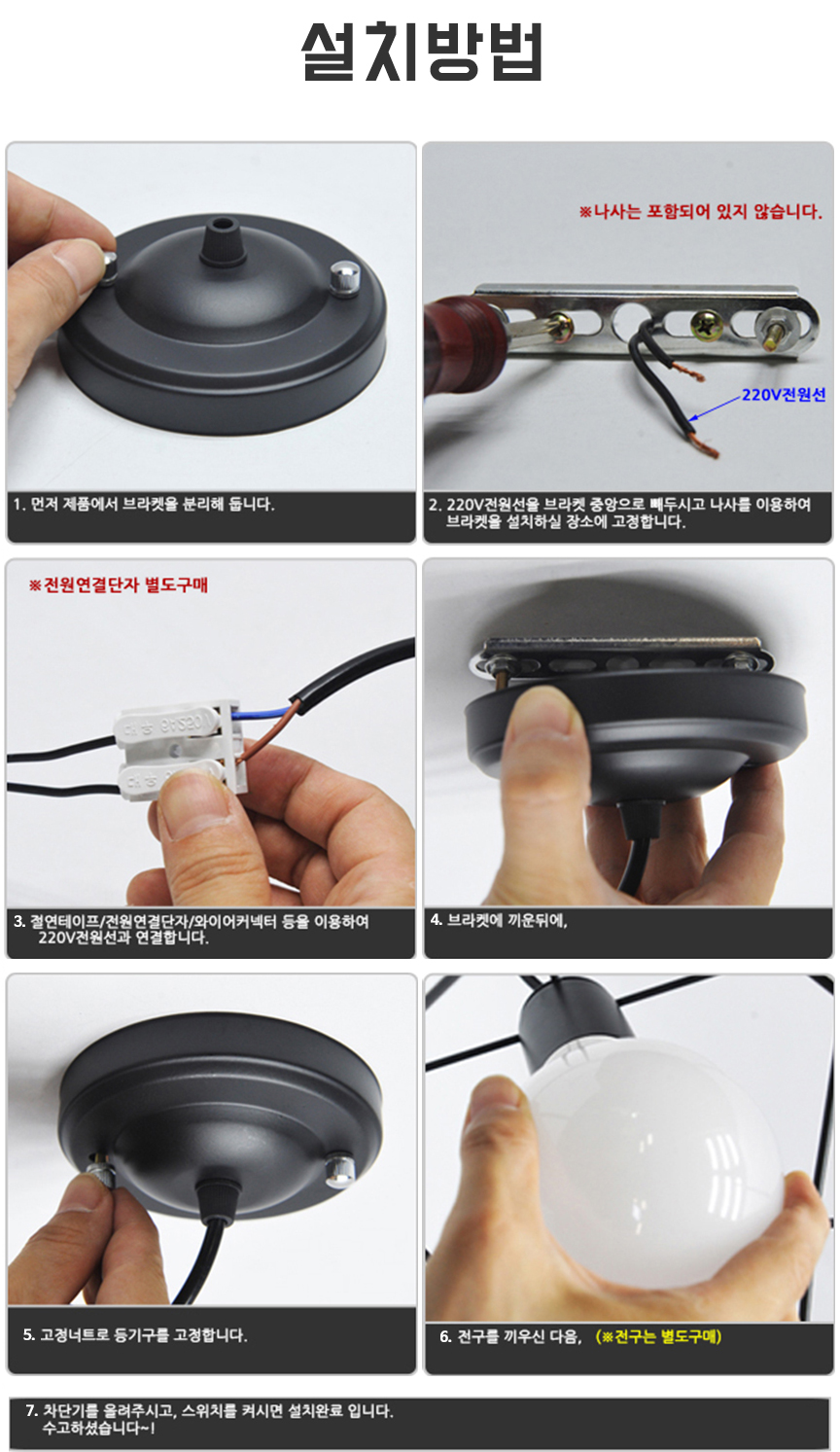 설치방법

1. 먼저 제품에서 브라켓을 분리해 둡니다.

※나사는 포함되어 있지 않습니다.

220V전원선

2. 220V전원선을 브라켓 중앙으로 빼두시고 나사를 이용하여 브라켓을 설치하실 장소에 고정합니다.

※전원연결단자 별도구매

3. 절연테이프/전원연결단자/와이어커넥터 등을 이용하여 220V전원선과 연결합니다.

4. 브라켓에 끼운뒤에,

5. 고정너트로 등기구를 고정합니다.

6. 전구를 끼우신 다음, (※전구는 별도구매)

7. 차단기를 올려주시고, 스위치를 켜시면 설치완료 입니다. 수고하셨습니다~!